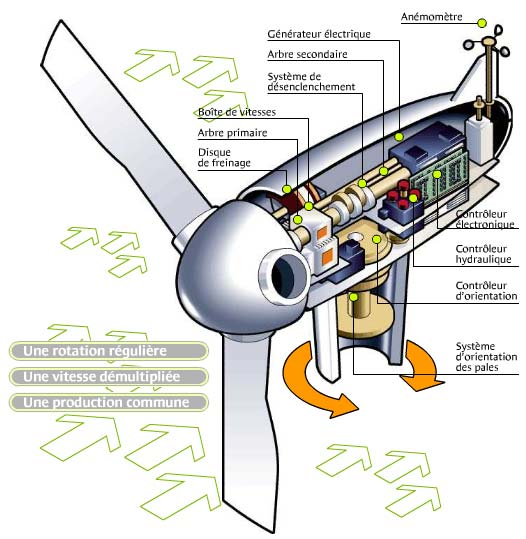 Anémomètre

Générateur électrique

Arbre secondaire

Système de désenclenchement

Boîte de vitesses

Arbre primaire

Disque de freinage

Contrôleur électronique

Contrôleur hydraulique

Contrôleur d'orientation

Système d'orientation des pales

Une rotation régulière

Une vitesse démultipliée

Une production commune